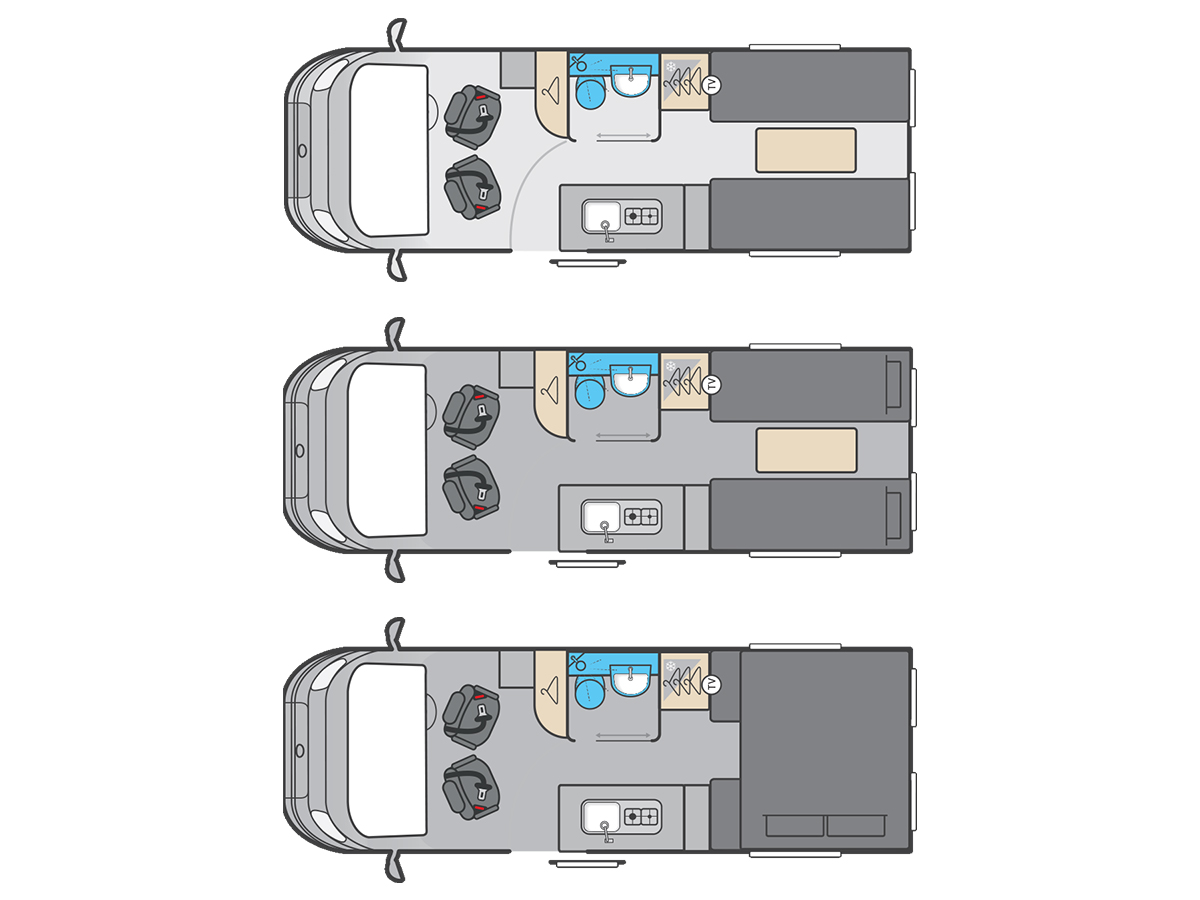 TV

TV

TV