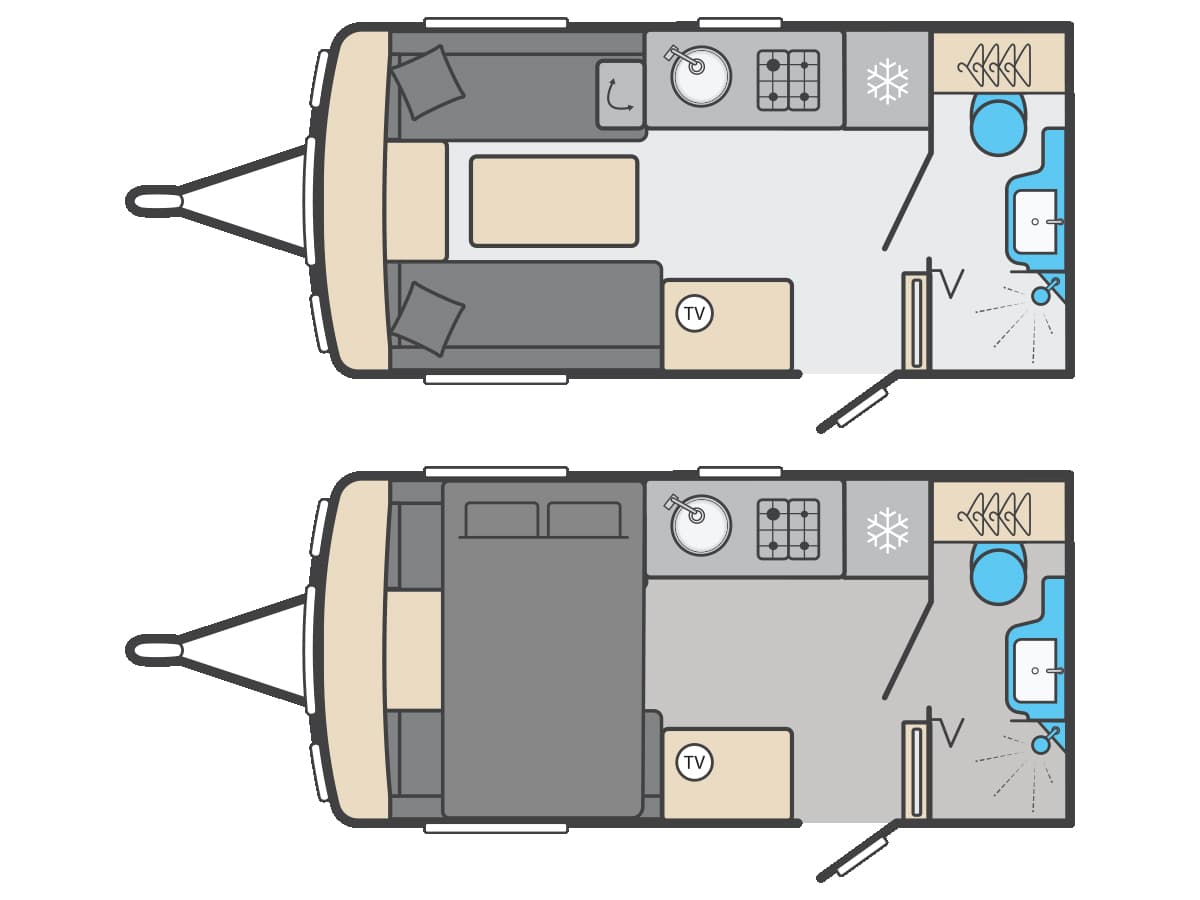 TV

TV